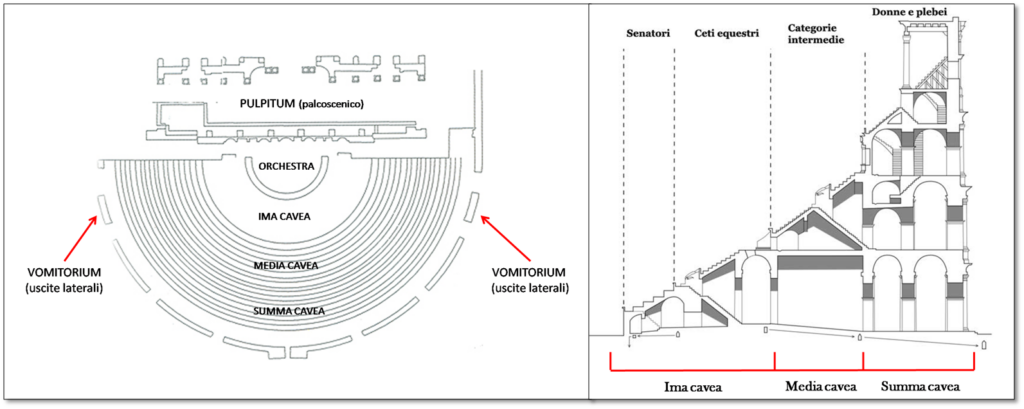 PULPITUM (palcoscenico)

ORCHESTRA

IMA CAVEA

MEDIA CAVEA

SUMMA CAVEA

VOMITORIUM (uscite laterali)

VOMITORIUM (uscite laterali)

Senatori

Ceti equestri

Categorie intermedie

Donne e plebei

Ima cavea

Media cavea

Summa cavea